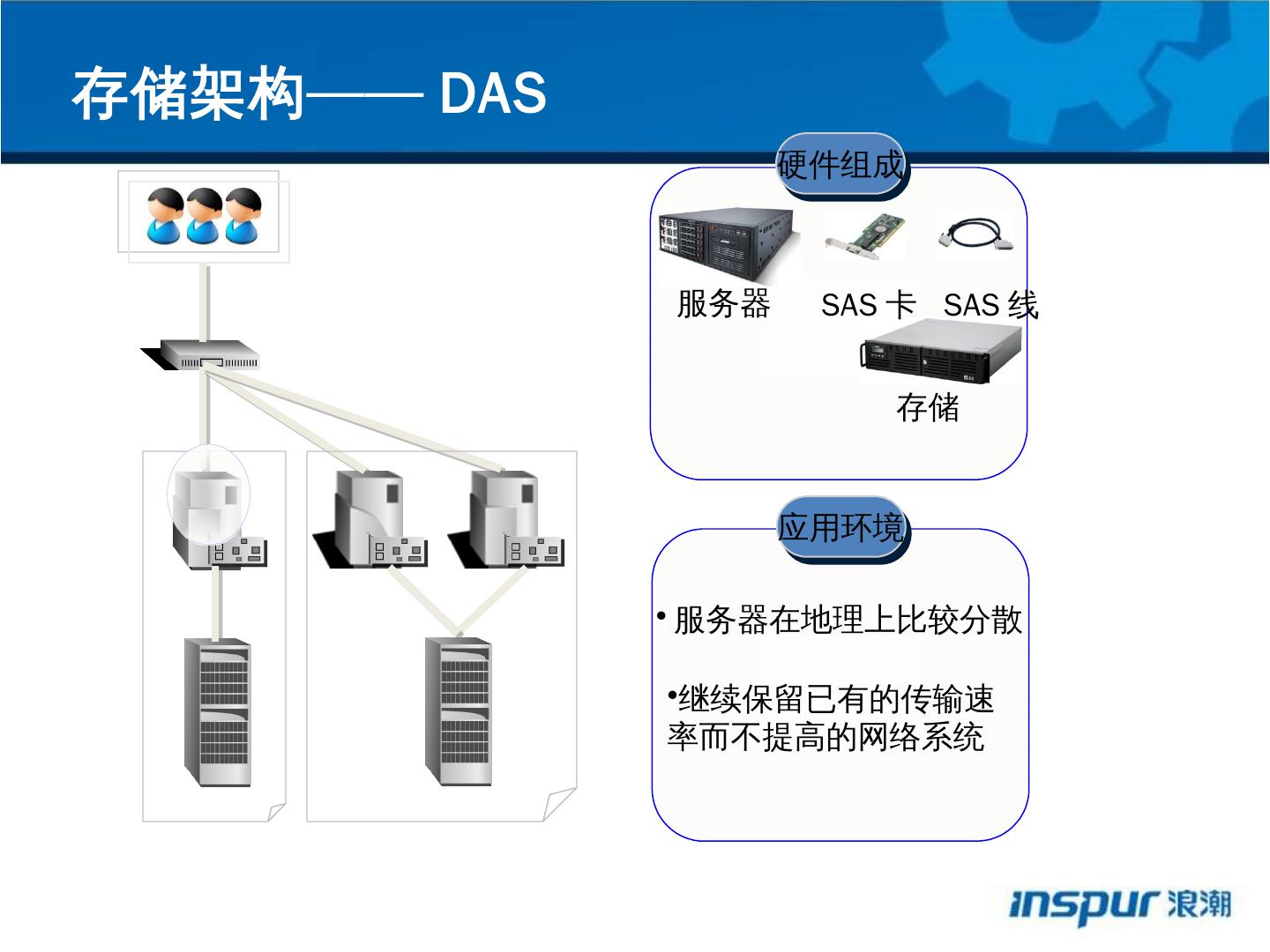 存储架构—— DAS

硬件组成

服务器　SAS 卡　SAS 线

存储

应用环境

• 服务器在地理上比较分散

•继续保留已有的传输速率而不提高的网络系统

inspur 浪潮