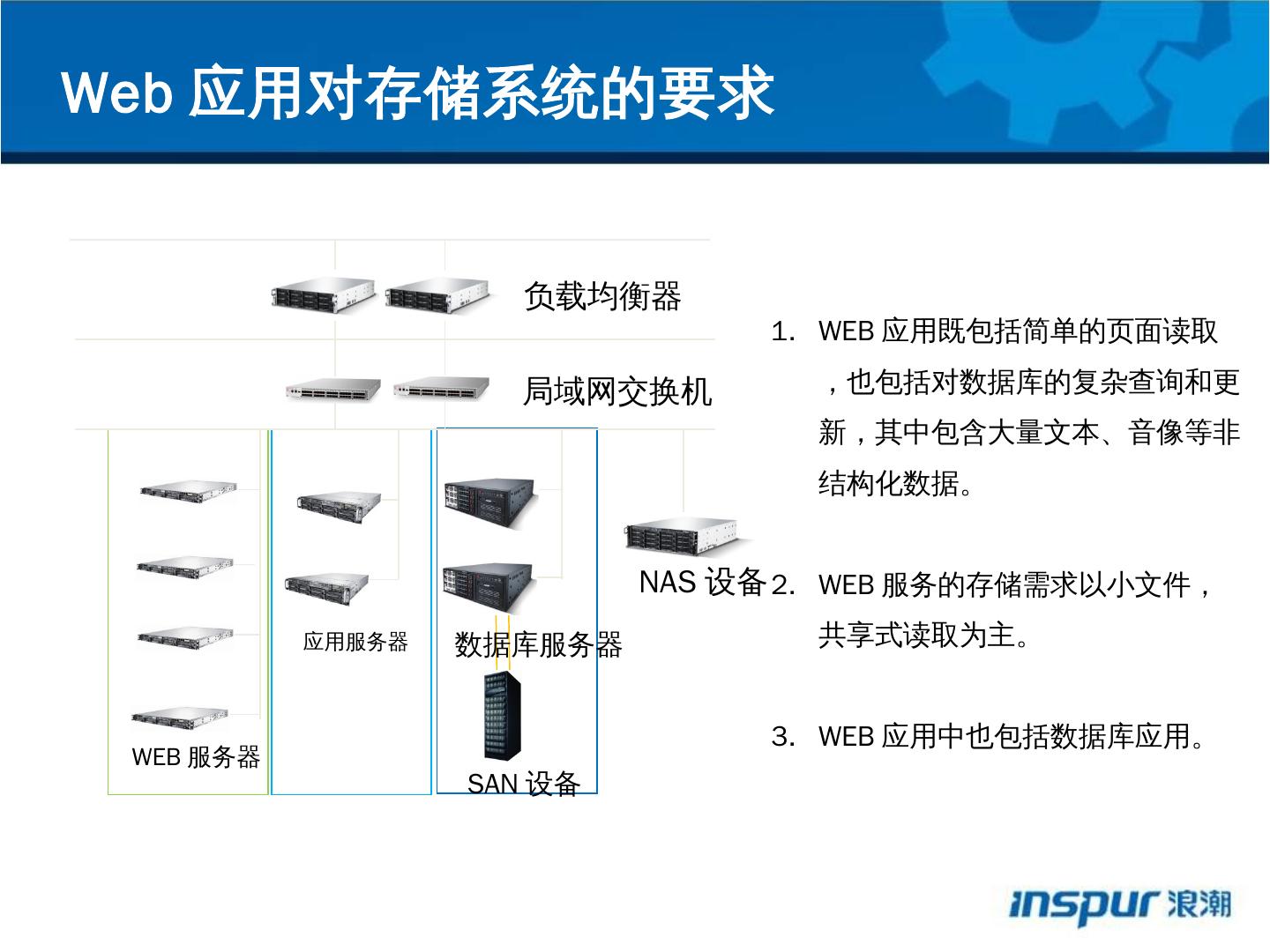 Web 应用对存储系统的要求

负载均衡器

局域网交换机

NAS 设备

应用服务器

数据库服务器

WEB 服务器

SAN 设备

1. WEB 应用既包括简单的页面读取，也包括对数据库的复杂查询和更新，其中包含大量文本、音像等非结构化数据。

2. WEB 服务的存储需求以小文件，共享式读取为主。

3. WEB 应用中也包括数据库应用。

inspur 浪潮